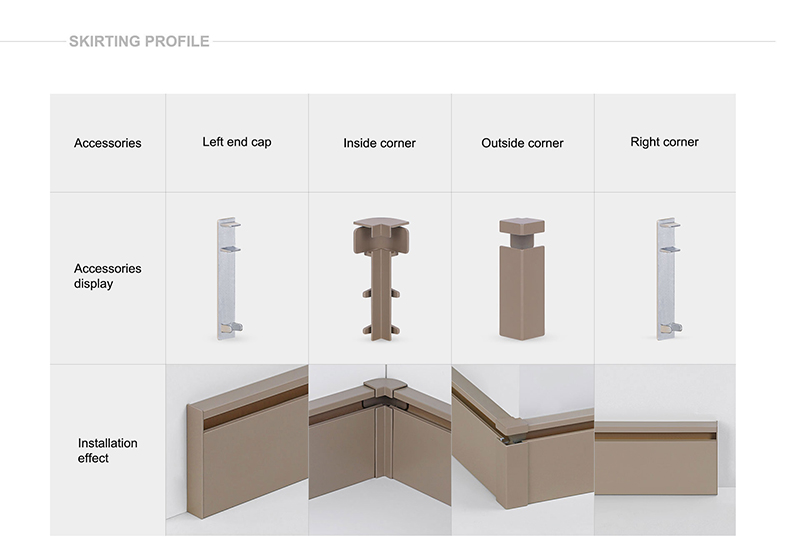 SKIRTING PROFILE

| Accessories | Left end cap | Inside corner | Outside corner | Right corner |
|---|---|---|---|---|
| Accessories display | | | | |
| Installation effect | | | | |