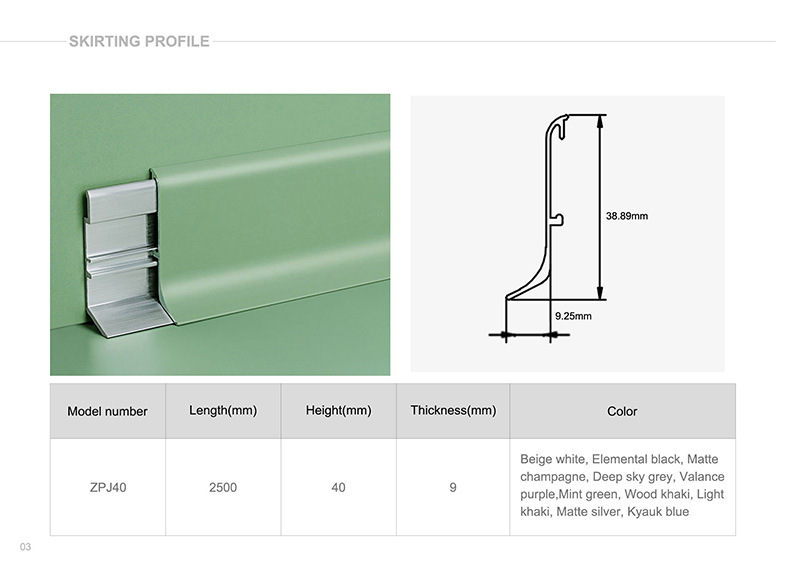 SKIRTING PROFILE

38.89mm

9.25mm

| Model number | Length(mm) | Height(mm) | Thickness(mm) | Color |
|---|---|---|---|---|
| ZPJ40 | 2500 | 40 | 9 | Beige white, Elemental black, Matte champagne, Deep sky grey, Valance purple,Mint green, Wood khaki, Light khaki, Matte silver, Kyauk blue |

03