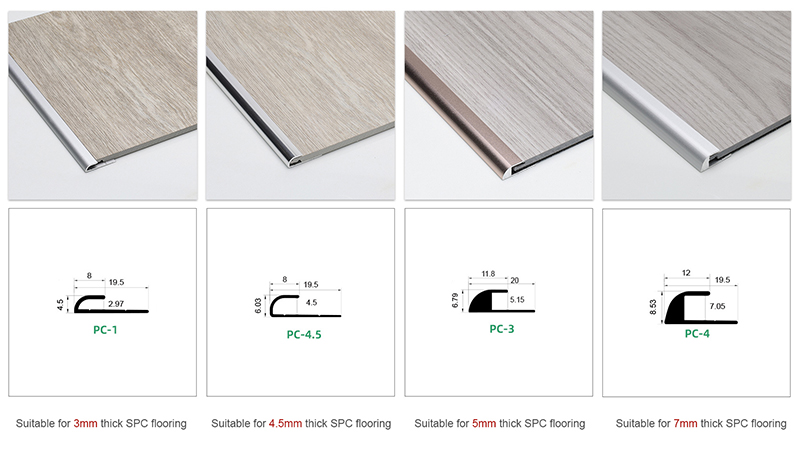 8
19.5
4.5
2.97
PC-1

8
19.5
6.03
4.5
PC-4.5

11.8
20
6.79
5.15
PC-3

12
19.5
8.53
7.05
PC-4

Suitable for 3mm thick SPC flooring

Suitable for 4.5mm thick SPC flooring

Suitable for 5mm thick SPC flooring

Suitable for 7mm thick SPC flooring