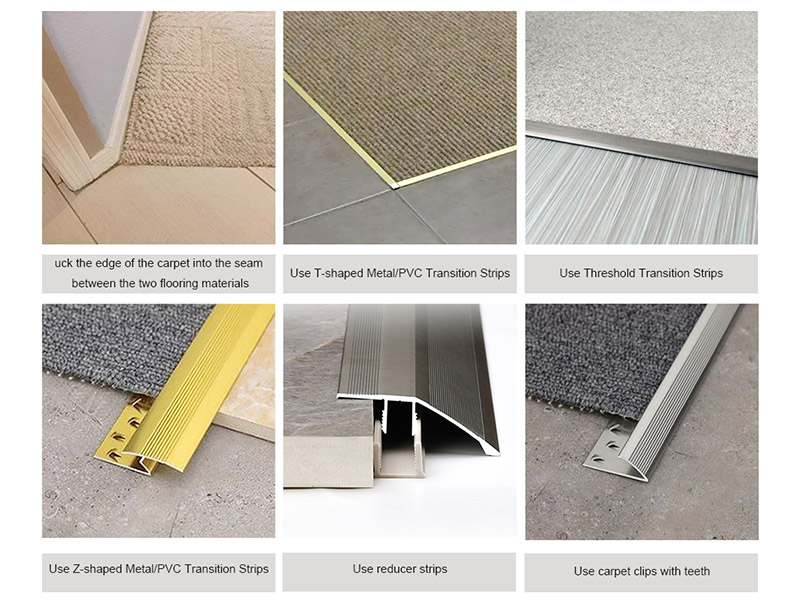 uck the edge of the carpet into the seam between the two flooring materials

Use T-shaped Metal/PVC Transition Strips

Use Threshold Transition Strips

Use Z-shaped Metal/PVC Transition Strips

Use reducer strips

Use carpet clips with teeth